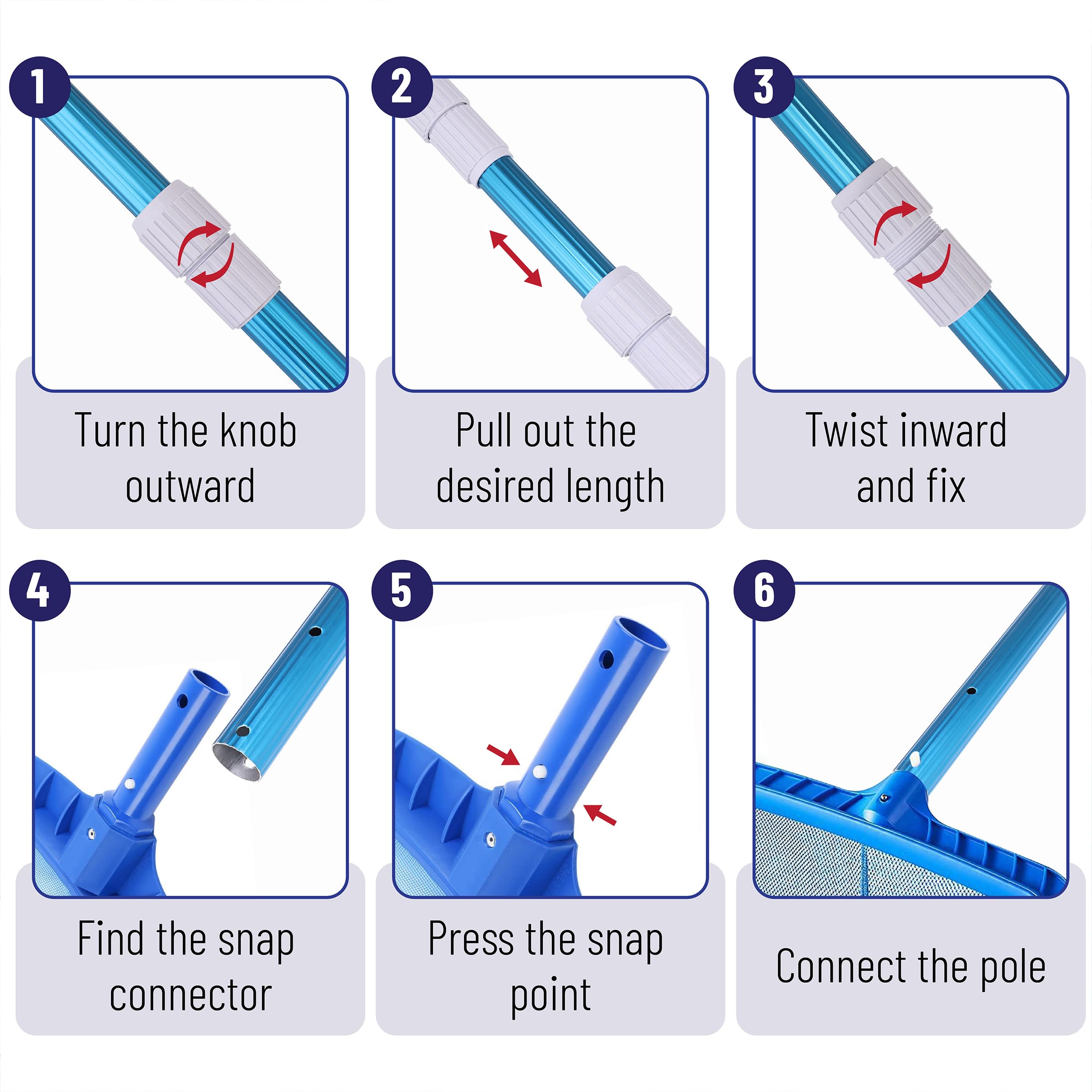 1

Turn the knob outward

2

Pull out the desired length

3

Twist inward and fix

4

Find the snap connector

5

Press the snap point

6

Connect the pole