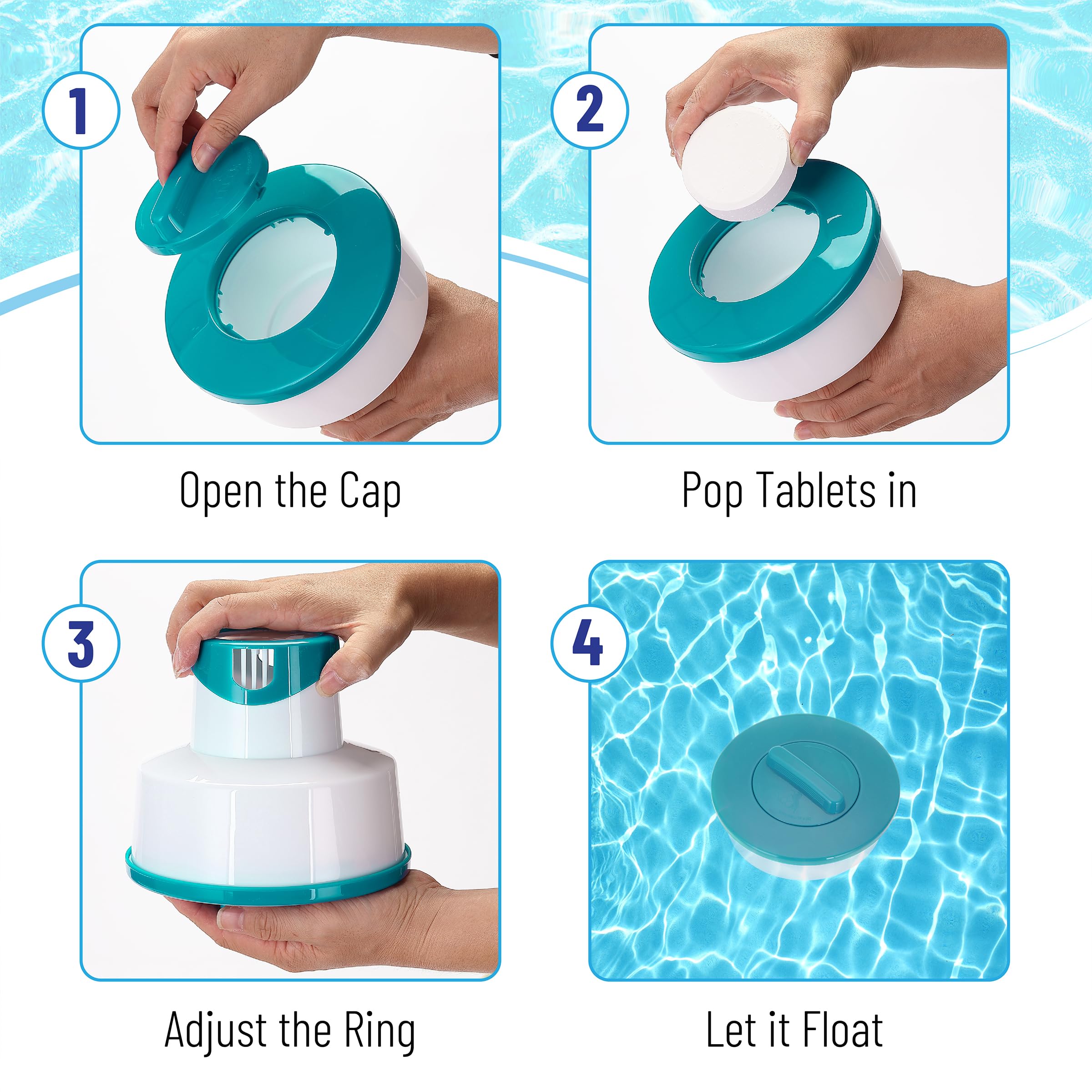 1

Open the Cap

2

Pop Tablets in

3

Adjust the Ring

4

Let it Float