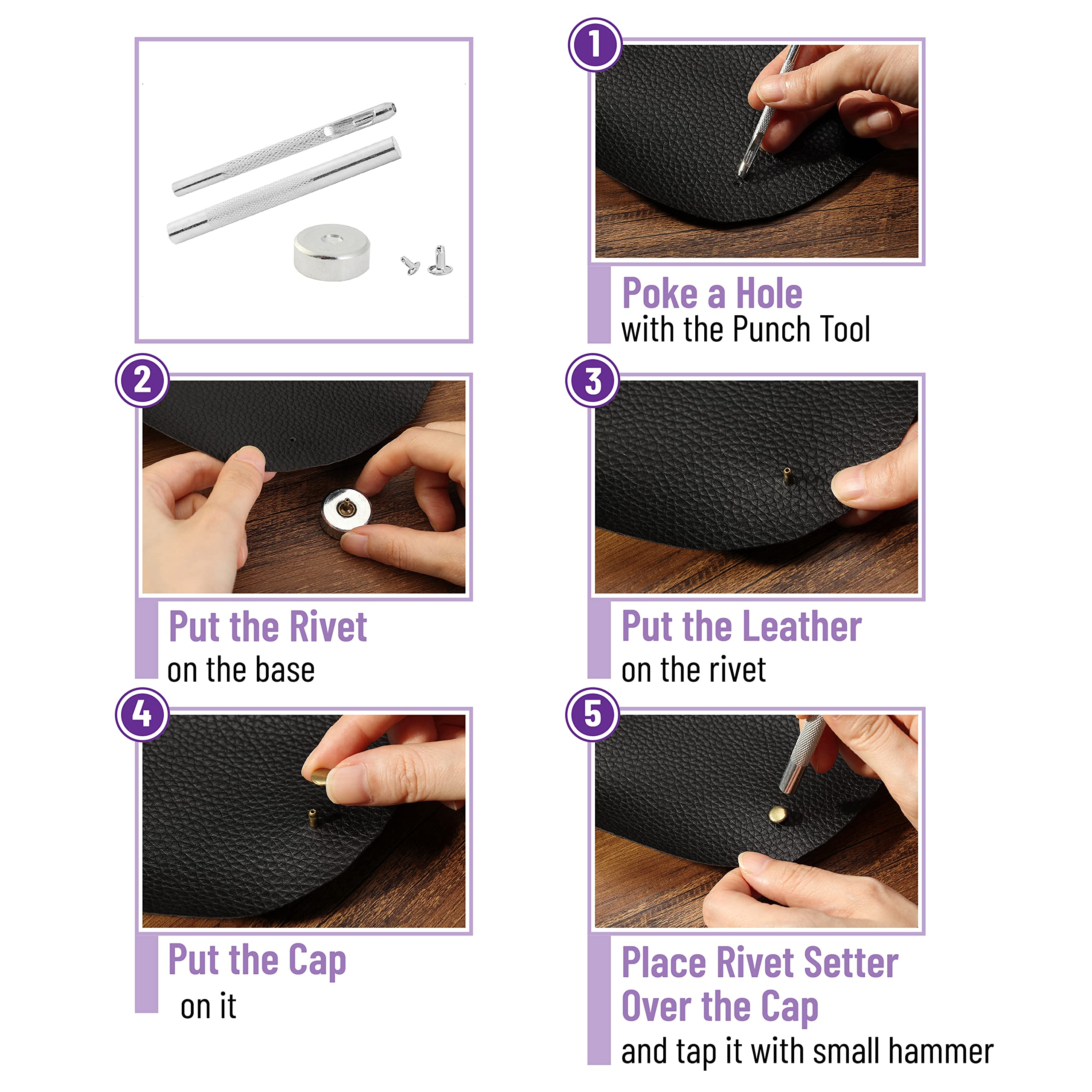 1
Poke a Hole
with the Punch Tool

2
Put the Rivet
on the base

3
Put the Leather
on the rivet

4
Put the Cap
on it

5
Place Rivet Setter
Over the Cap
and tap it with small hammer