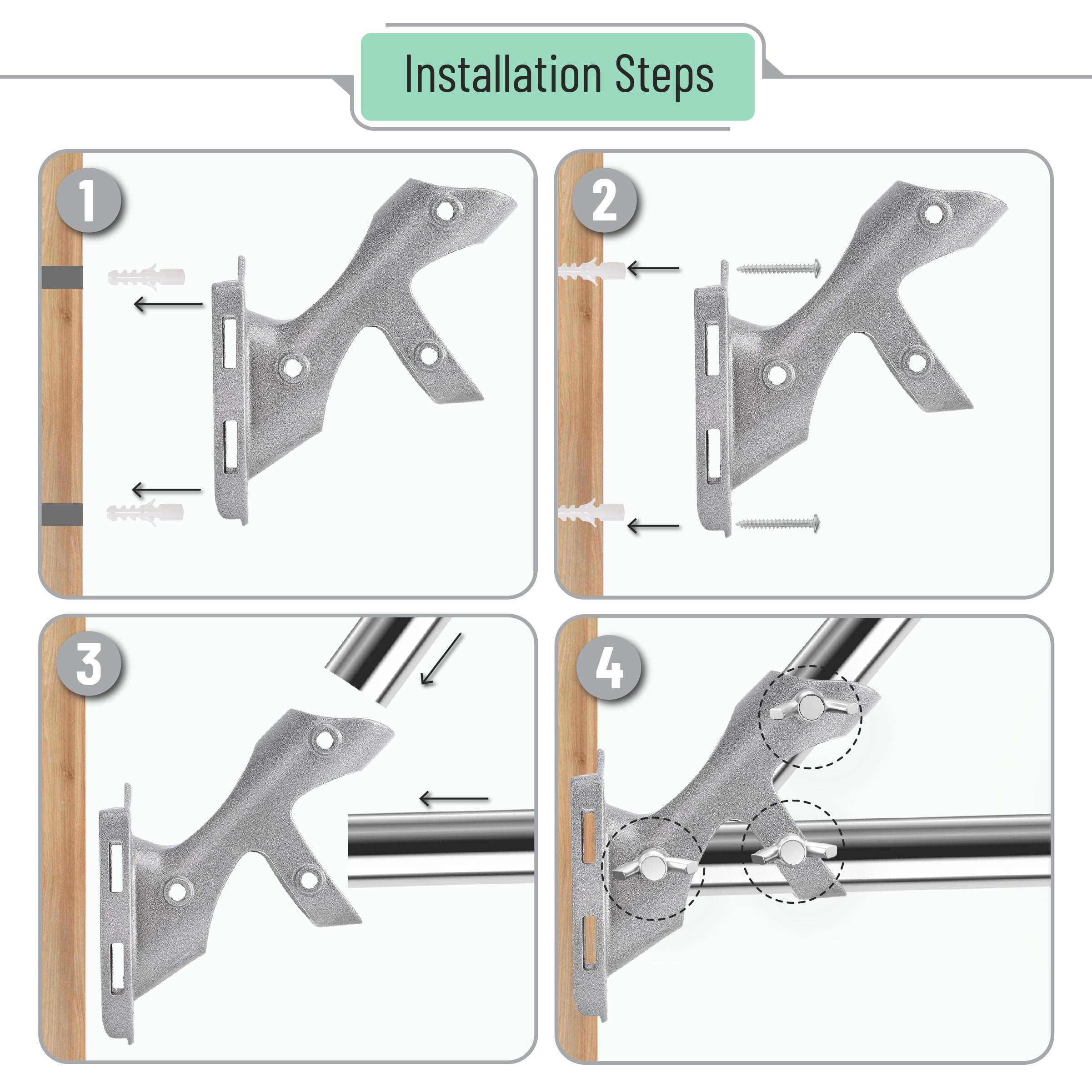 Installation Steps

1

2

3

4